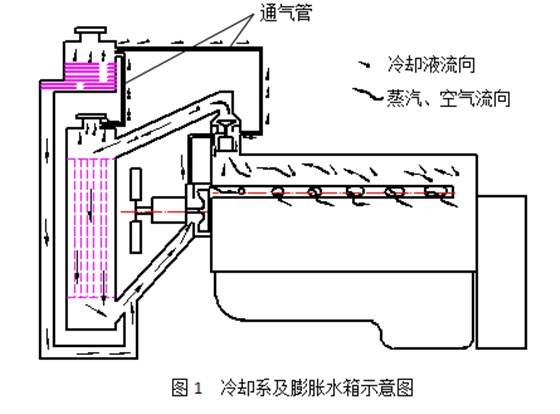 通气管

冷却液流向

蒸汽、空气流向

图 1　冷却系及膨胀水箱示意图